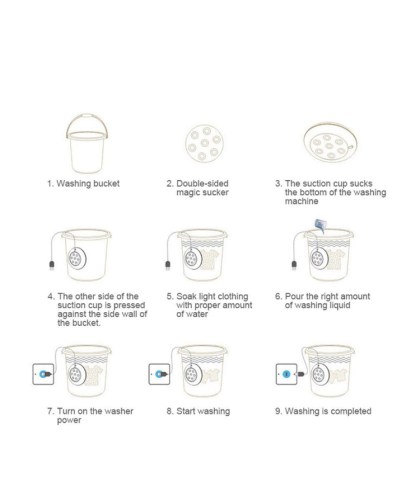 1. Washing bucket

2. Double-sided magic sucker

3. The suction cup sucks the bottom of the washing machine

4. The other side of the suction cup is pressed against the side wall of the bucket.

5. Soak light clothing with proper amount of water

6. Pour the right amount of washing liquid

7. Turn on the washer power

8. Start washing

9. Washing is completed